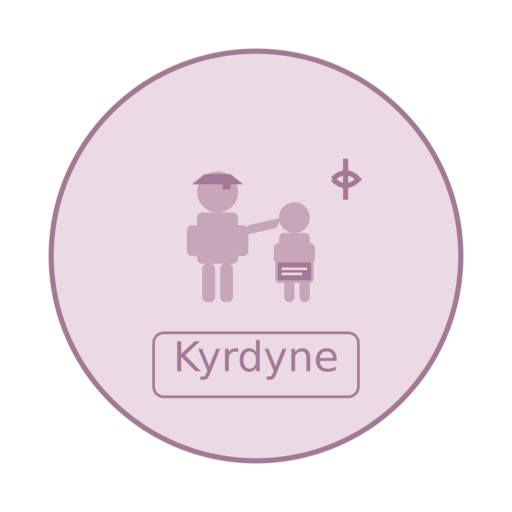 Kyrdyne